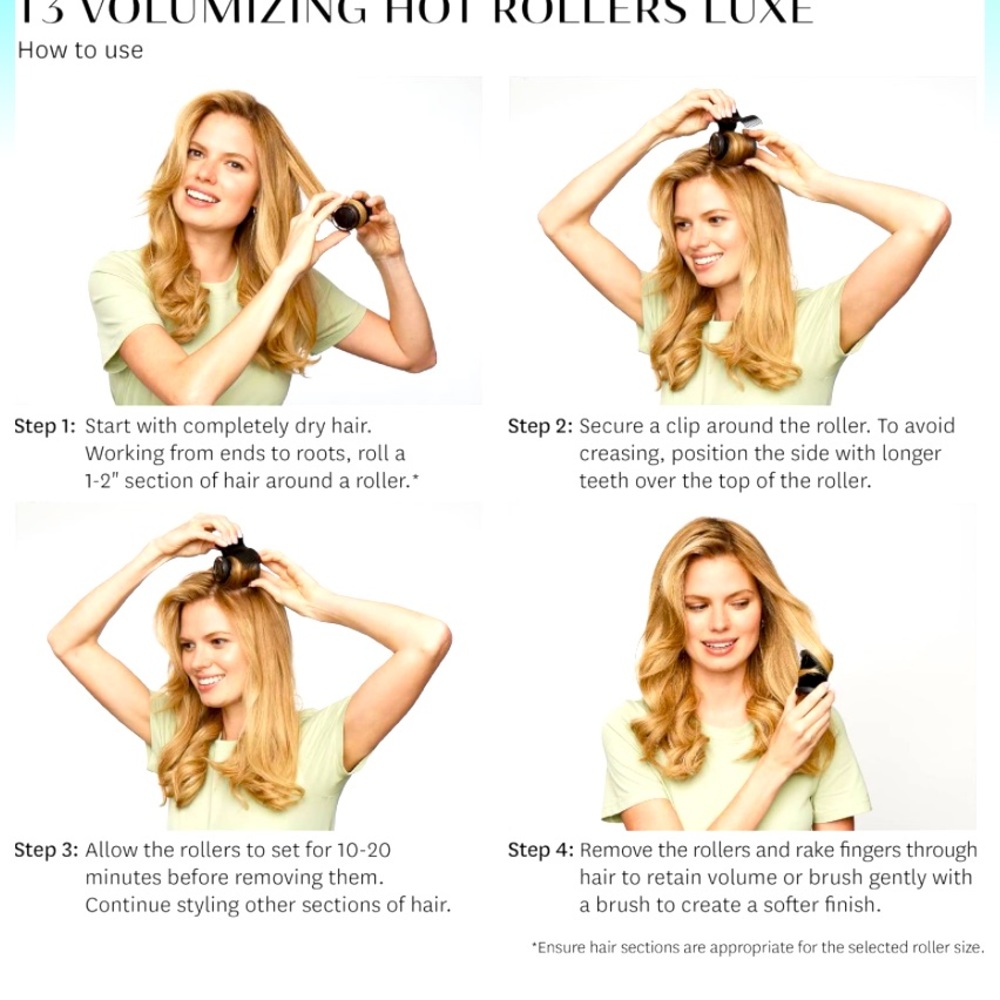 T3 VOLUMIZING HOT ROLLERS LUXE
How to use

Step 1: Start with completely dry hair. Working from ends to roots, roll a 1-2" section of hair around a roller.*

Step 2: Secure a clip around the roller. To avoid creasing, position the side with longer teeth over the top of the roller.

Step 3: Allow the rollers to set for 10-20 minutes before removing them. Continue styling other sections of hair.

Step 4: Remove the rollers and rake fingers through hair to retain volume or brush gently with a brush to create a softer finish.

*Ensure hair sections are appropriate for the selected roller size.